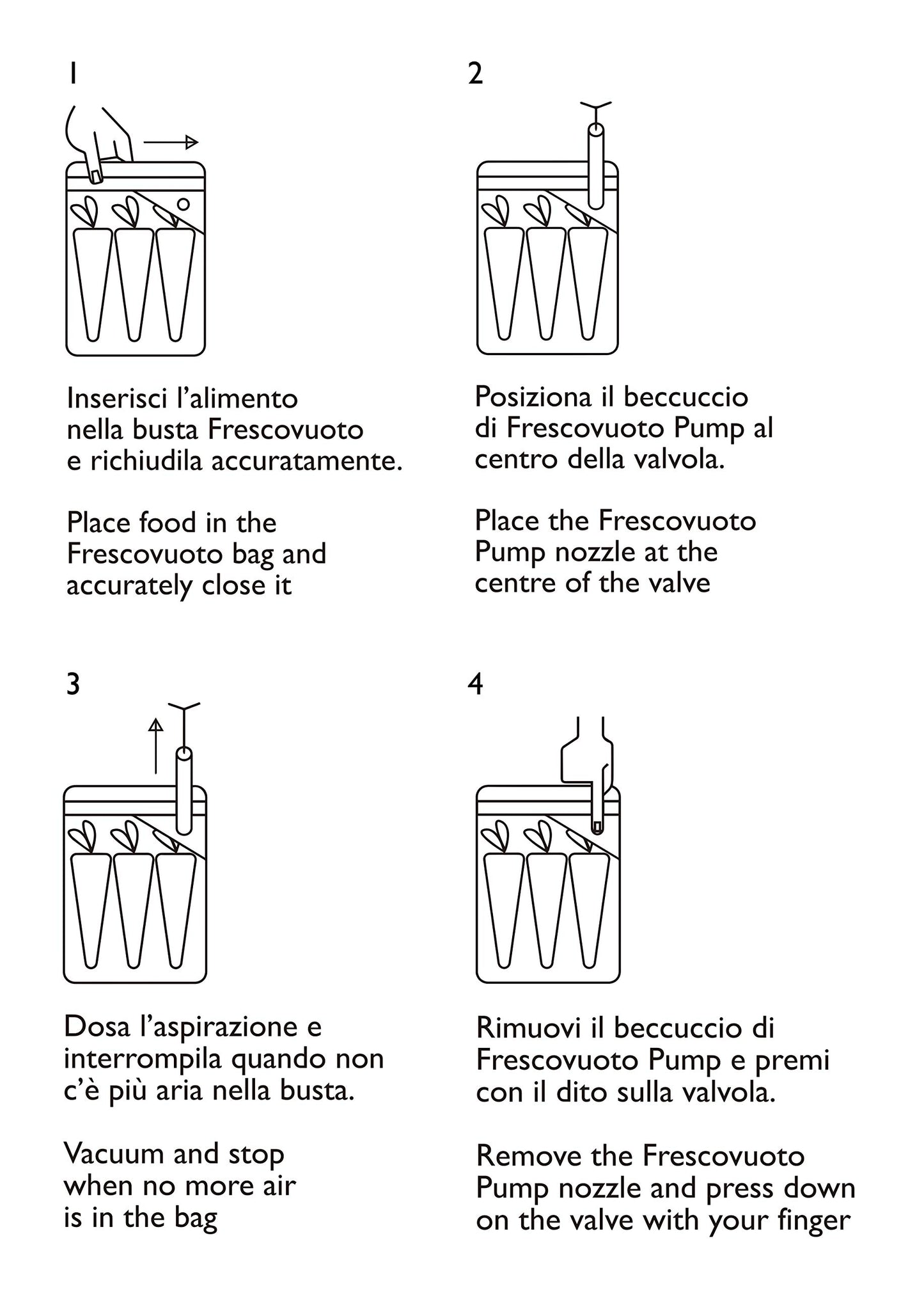 1

Inserisci l'alimento nella busta Frescovuoto e richiudila accuratamente.

Place food in the Frescovuoto bag and accurately close it

2

Posiziona il beccuccio di Frescovuoto Pump al centro della valvola.

Place the Frescovuoto Pump nozzle at the centre of the valve

3

Dosa l'aspirazione e interrompila quando non c'è più aria nella busta.

Vacuum and stop when no more air is in the bag

4

Rimuovi il beccuccio di Frescovuoto Pump e premi con il dito sulla valvola.

Remove the Frescovuoto Pump nozzle and press down on the valve with your finger