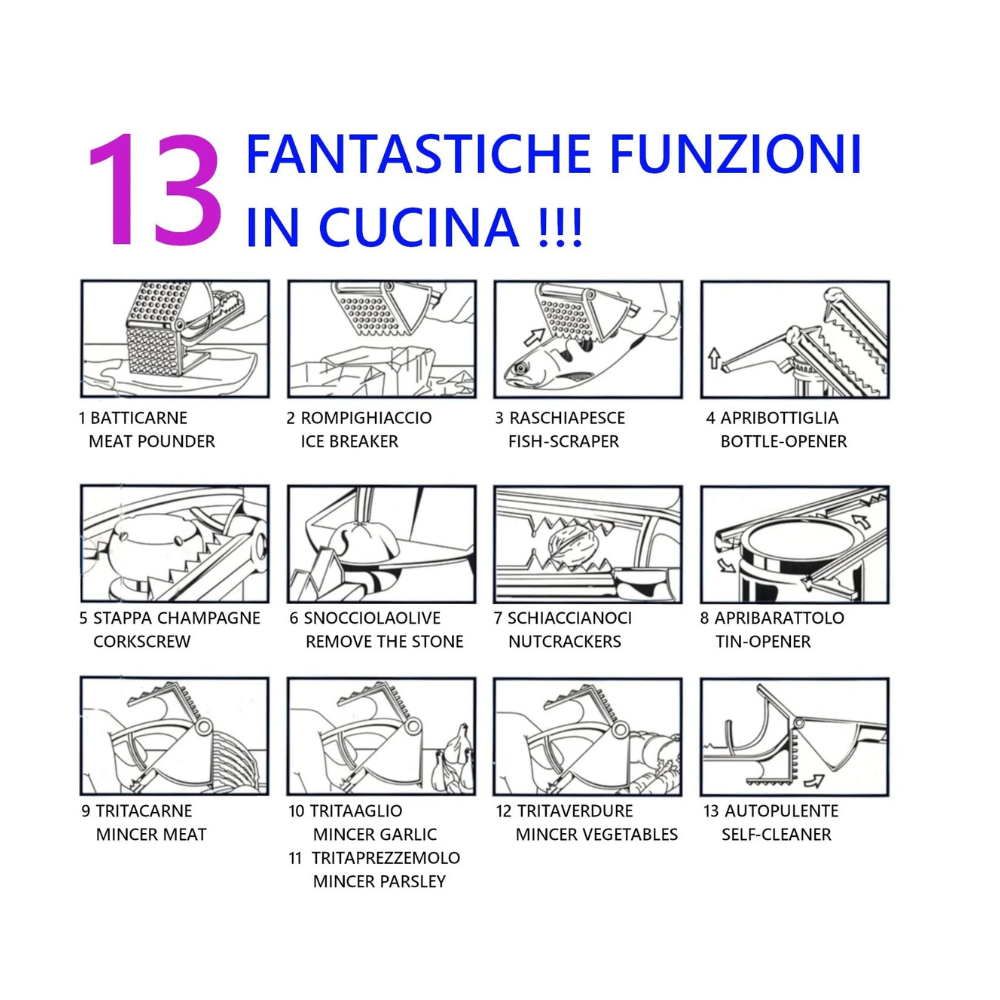 13 FANTASTICHE FUNZIONI IN CUCINA !!!

1 BATTICARNE
MEAT POUNDER

2 ROMPIGHIACCIO
ICE BREAKER

3 RASCHIAPESCE
FISH-SCRAPER

4 APRIBOTTIGLIA
BOTTLE-OPENER

5 STAPPA CHAMPAGNE
CORKSCREW

6 SNOCCIOLAOLIVE
REMOVE THE STONE

7 SCHIACCIANOCI
NUTCRACKERS

8 APRIBARATTOLO
TIN-OPENER

9 TRITACARNE
MINCER MEAT

10 TRITAAGLIO
MINCER GARLIC
11 TRITAPREZZEMOLO
MINCER PARSLEY

12 TRITAVERDURE
MINCER VEGETABLES

13 AUTOPULENTE
SELF-CLEANER