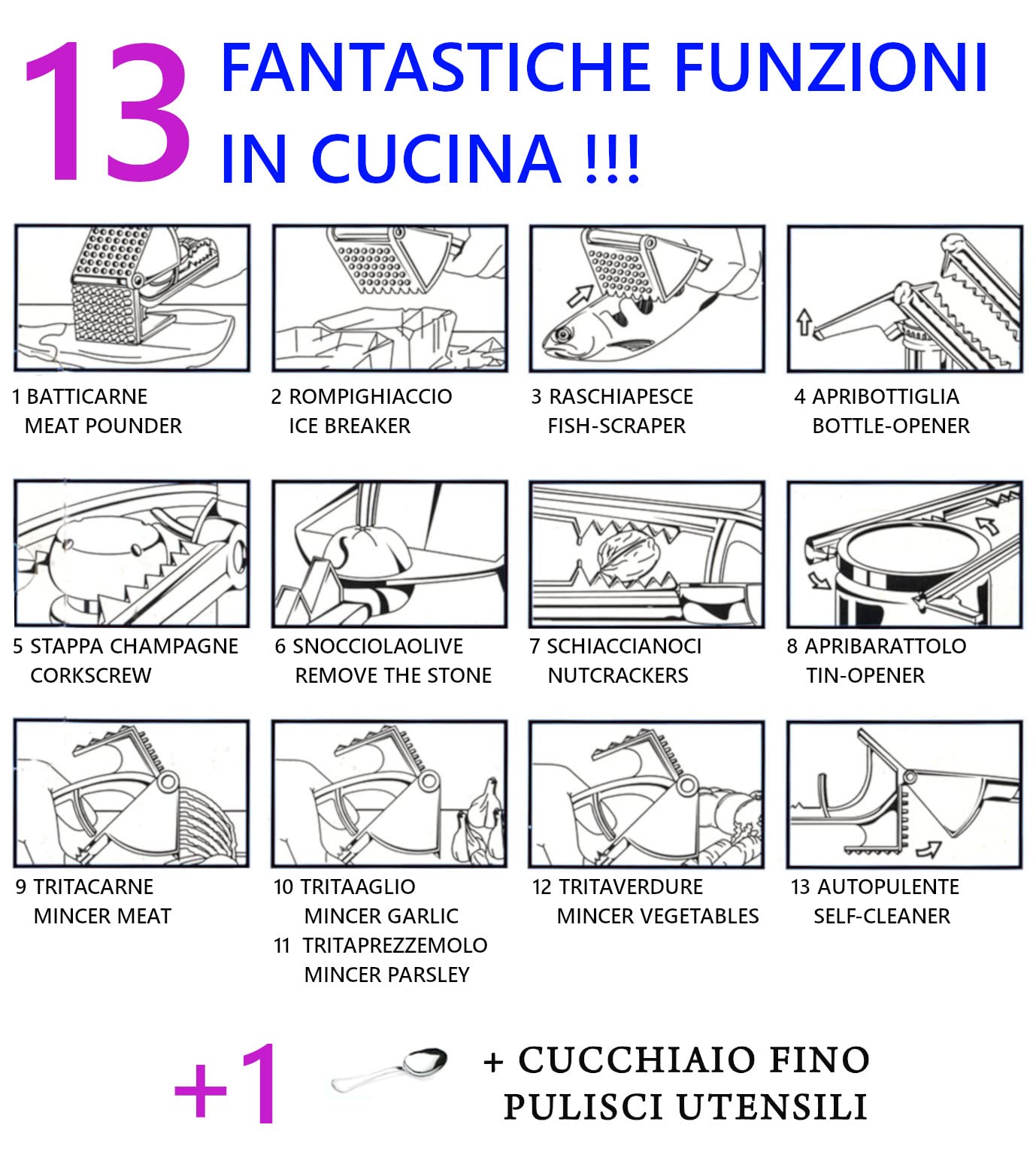 13 FANTASTICHE FUNZIONI IN CUCINA !!!

1 BATTICARNE
MEAT POUNDER

2 ROMPIGHIACCIO
ICE BREAKER

3 RASCHIAPESCE
FISH-SCRAPER

4 APRIBOTTIGLIA
BOTTLE-OPENER

5 STAPPA CHAMPAGNE
CORKSCREW

6 SNOCCIOLAOLIVE
REMOVE THE STONE

7 SCHIACCIANOCI
NUTCRACKERS

8 APRIBARATTOLO
TIN-OPENER

9 TRITACARNE
MINCER MEAT

10 TRITAAGLIO
MINCER GARLIC
11 TRITAPREZZEMOLO
MINCER PARSLEY

12 TRITAVERDURE
MINCER VEGETABLES

13 AUTOPULENTE
SELF-CLEANER

+1

+ CUCCHIAIO FINO
PULISCI UTENSILI