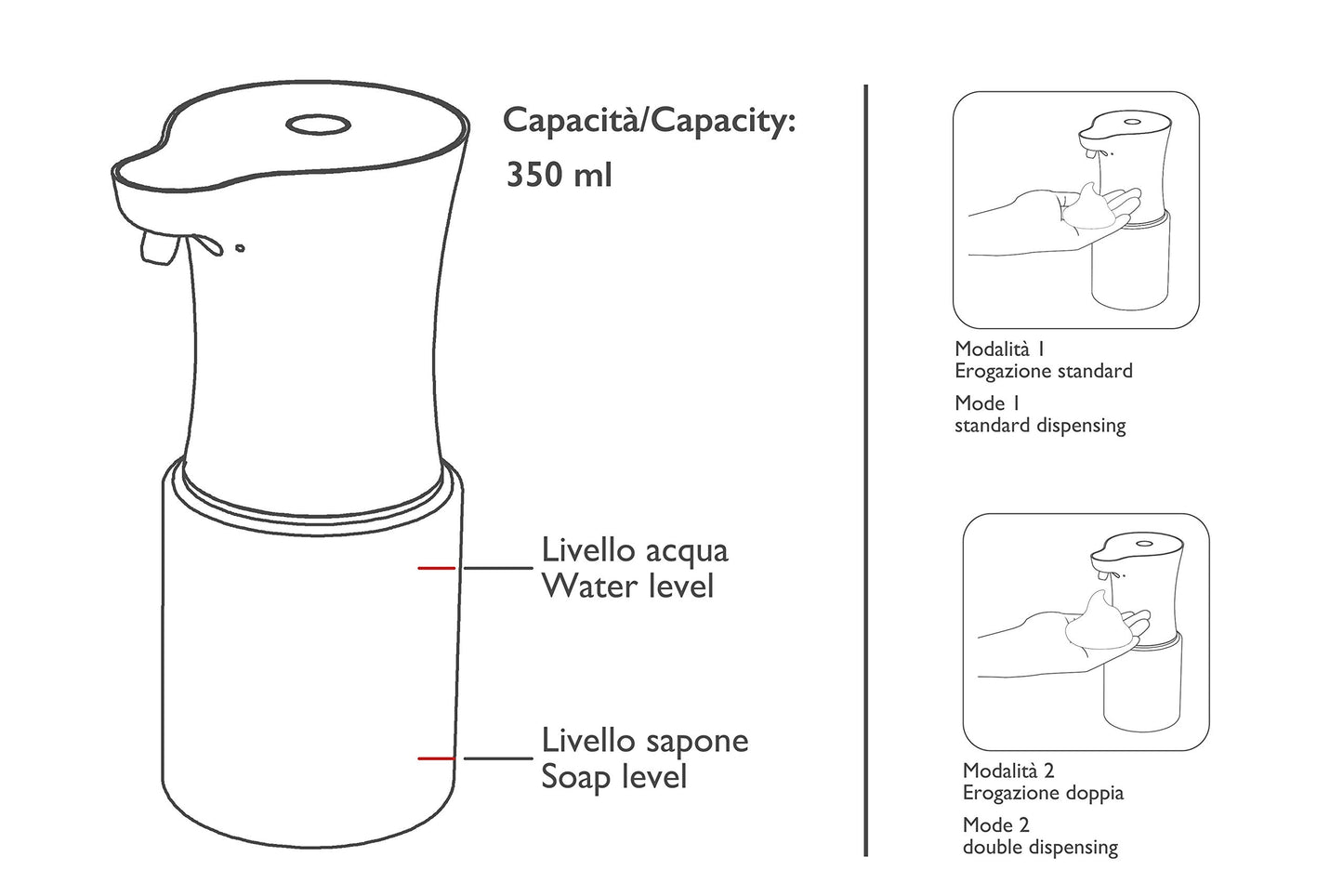 Capacità/Capacity:
350 ml

Livello acqua
Water level

Livello sapone
Soap level

Modalità 1
Erogazione standard

Mode 1
standard dispensing

Modalità 2
Erogazione doppia

Mode 2
double dispensing