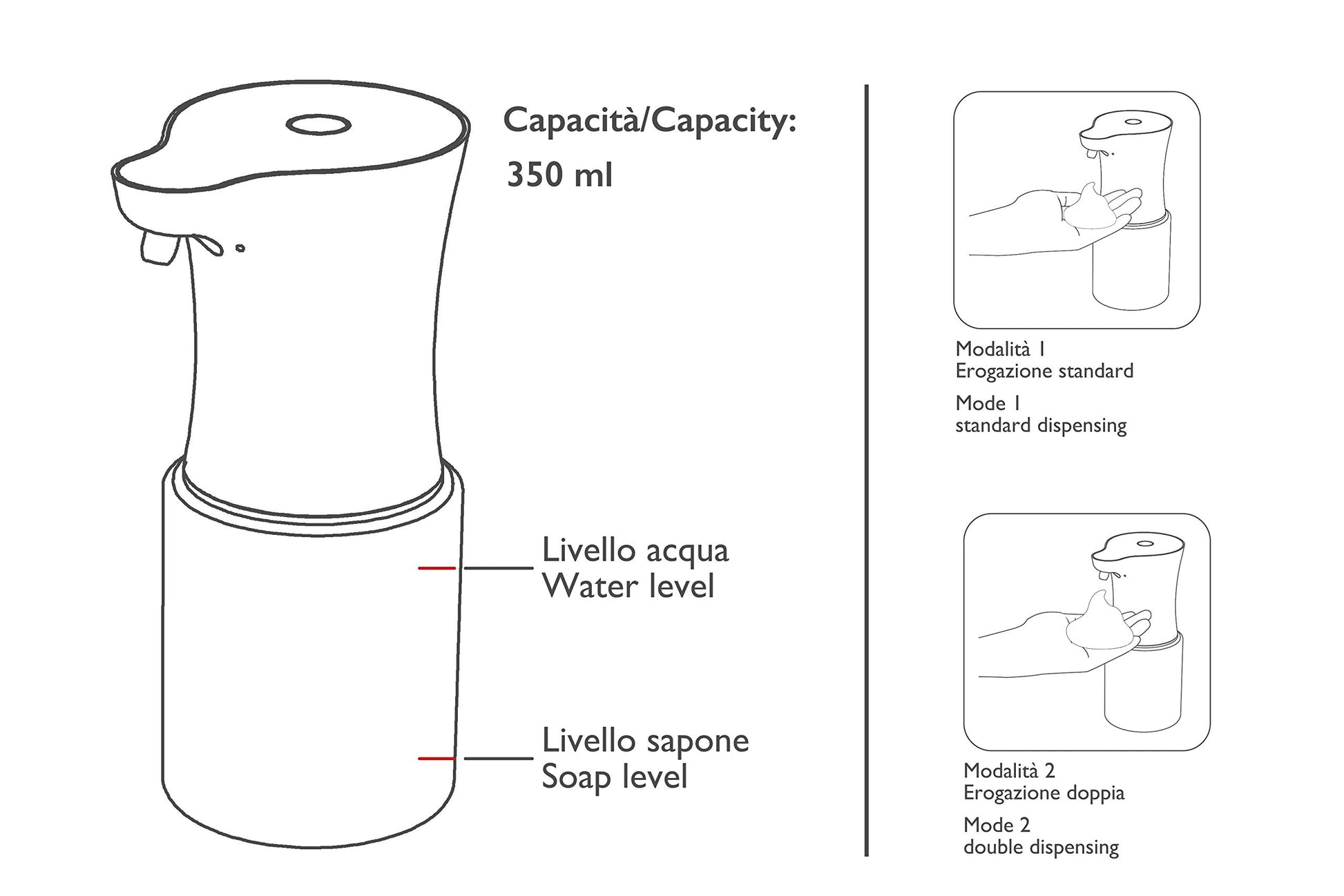 Capacità/Capacity:
350 ml

Livello acqua
Water level

Livello sapone
Soap level

Modalità 1
Erogazione standard

Mode 1
standard dispensing

Modalità 2
Erogazione doppia

Mode 2
double dispensing