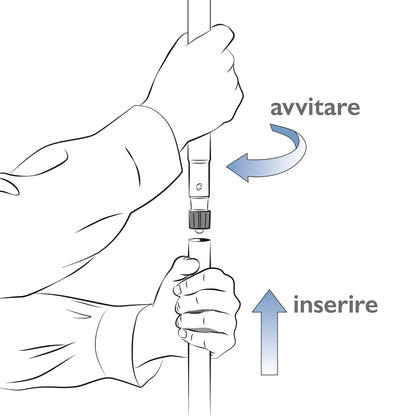 avvitare

inserire