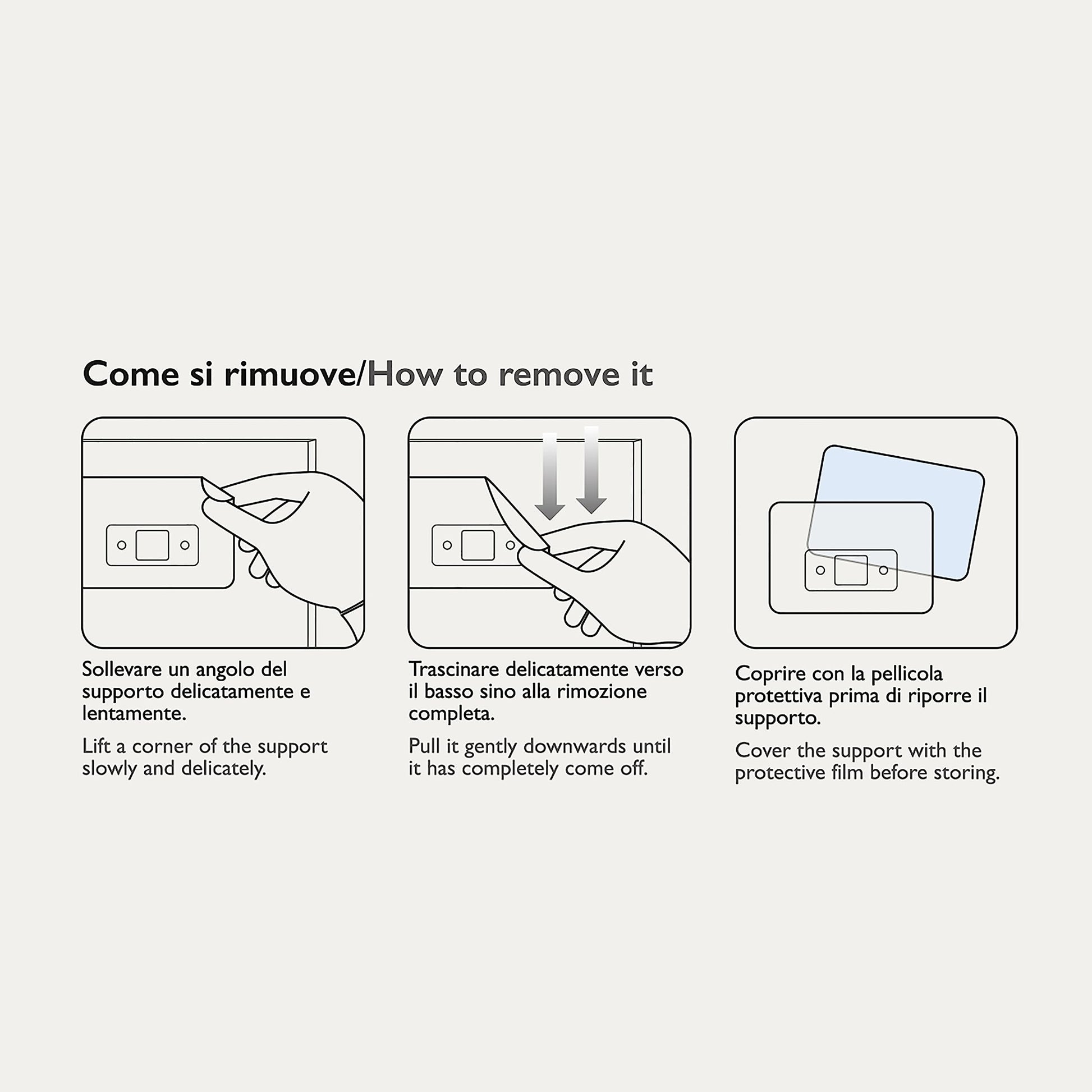 Come si rimuove/How to remove it

Sollevare un angolo del supporto delicatamente e lentamente.

Lift a corner of the support slowly and delicately.

Trascinare delicatamente verso il basso sino alla rimozione completa.

Pull it gently downwards until it has completely come off.

Coprire con la pellicola protettiva prima di riporre il supporto.

Cover the support with the protective film before storing.