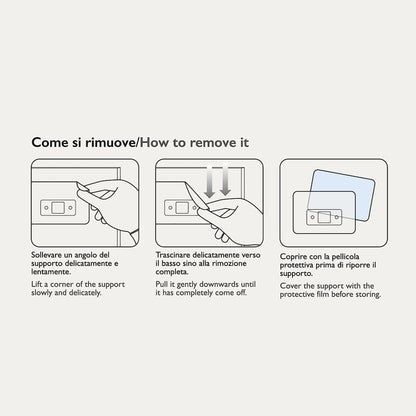 Come si rimuove/How to remove it

Sollevare un angolo del supporto delicatamente e lentamente.

Lift a corner of the support slowly and delicately.

Trascinare delicatamente verso il basso sino alla rimozione completa.

Pull it gently downwards until it has completely come off.

Coprire con la pellicola protettiva prima di riporre il supporto.

Cover the support with the protective film before storing.