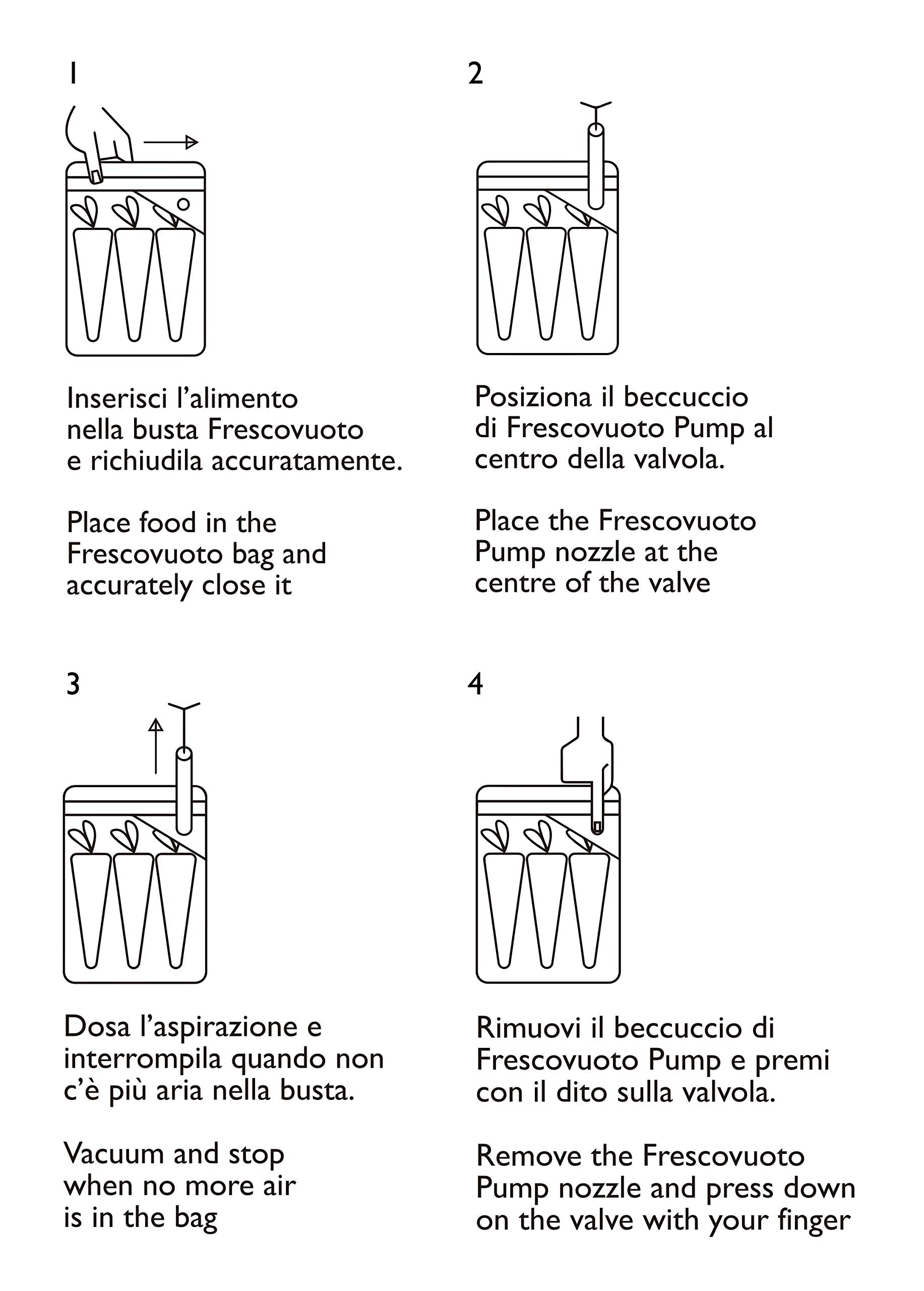 1

Inserisci l'alimento nella busta Frescovuoto e richiudila accuratamente.

Place food in the Frescovuoto bag and accurately close it

2

Posiziona il beccuccio di Frescovuoto Pump al centro della valvola.

Place the Frescovuoto Pump nozzle at the centre of the valve

3

Dosa l'aspirazione e interrompila quando non c'è più aria nella busta.

Vacuum and stop when no more air is in the bag

4

Rimuovi il beccuccio di Frescovuoto Pump e premi con il dito sulla valvola.

Remove the Frescovuoto Pump nozzle and press down on the valve with your finger