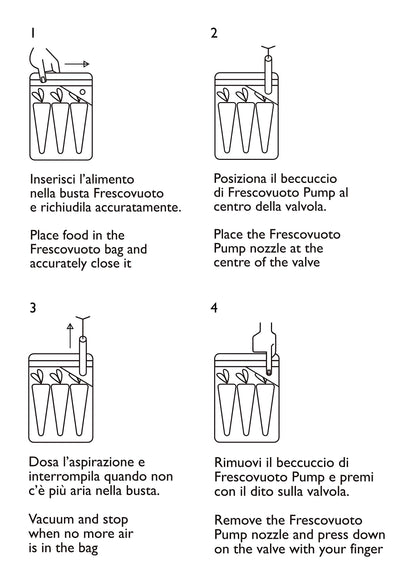 1

Inserisci l'alimento nella busta Frescovuoto e richiudila accuratamente.

Place food in the Frescovuoto bag and accurately close it

2

Posiziona il beccuccio di Frescovuoto Pump al centro della valvola.

Place the Frescovuoto Pump nozzle at the centre of the valve

3

Dosa l'aspirazione e interrompila quando non c'è più aria nella busta.

Vacuum and stop when no more air is in the bag

4

Rimuovi il beccuccio di Frescovuoto Pump e premi con il dito sulla valvola.

Remove the Frescovuoto Pump nozzle and press down on the valve with your finger