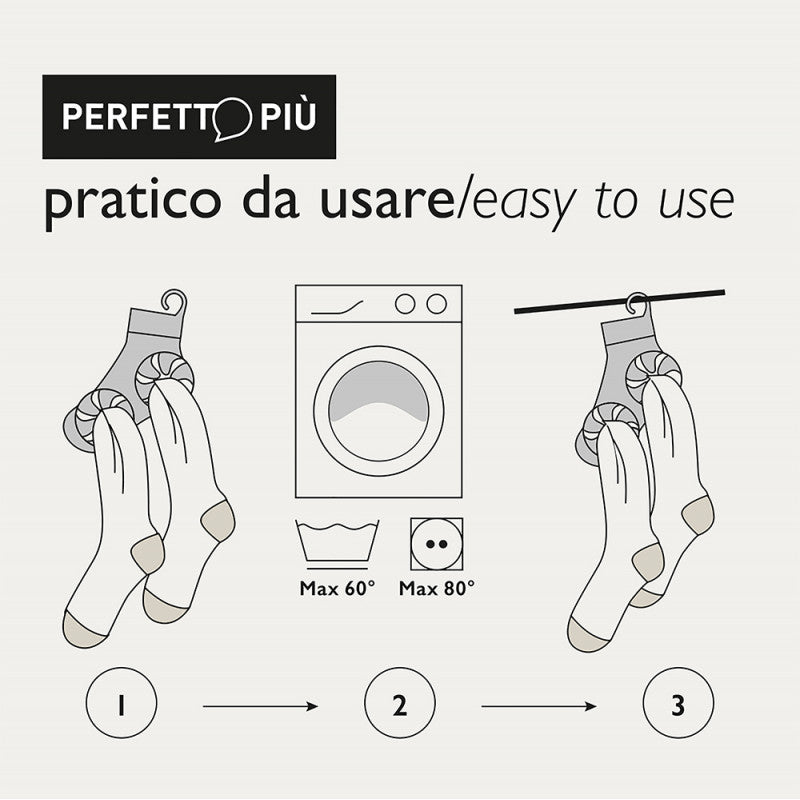 PERFETTO PIÙ

pratico da usare/easy to use

Max 60°

Max 80°

1

2

3