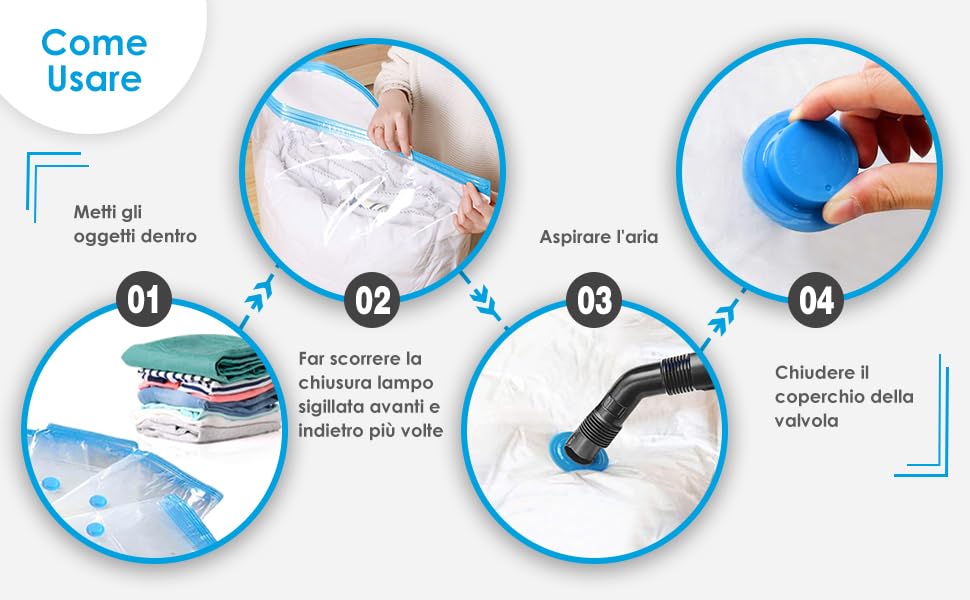 Come Usare

Metti gli oggetti dentro

01

02

Far scorrere la chiusura lampo sigillata avanti e indietro più volte

Aspirare l'aria

03

04

Chiudere il coperchio della valvola