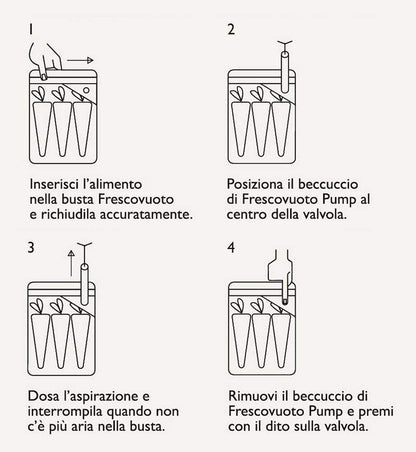 1

Inserisci l'alimento nella busta Frescovuoto e richiudila accuratamente.

2

Posiziona il beccuccio di Frescovuoto Pump al centro della valvola.

3

Dosa l'aspirazione e interrompila quando non c'è più aria nella busta.

4

Rimuovi il beccuccio di Frescovuoto Pump e premi con il dito sulla valvola.