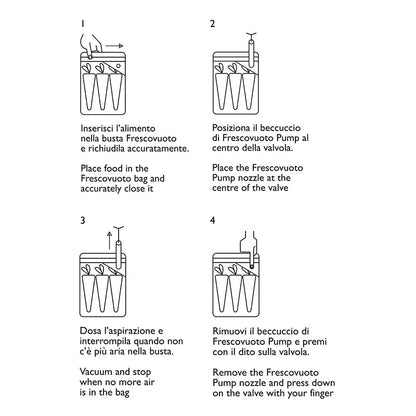 1

Inserisci l'alimento nella busta Frescovuoto e richiudila accuratamente.

Place food in the Frescovuoto bag and accurately close it

2

Posiziona il beccuccio di Frescovuoto Pump al centro della valvola.

Place the Frescovuoto Pump nozzle at the centre of the valve

3

Dosa l'aspirazione e interrompila quando non c'è più aria nella busta.

Vacuum and stop when no more air is in the bag

4

Rimuovi il beccuccio di Frescovuoto Pump e premi con il dito sulla valvola.

Remove the Frescovuoto Pump nozzle and press down on the valve with your finger