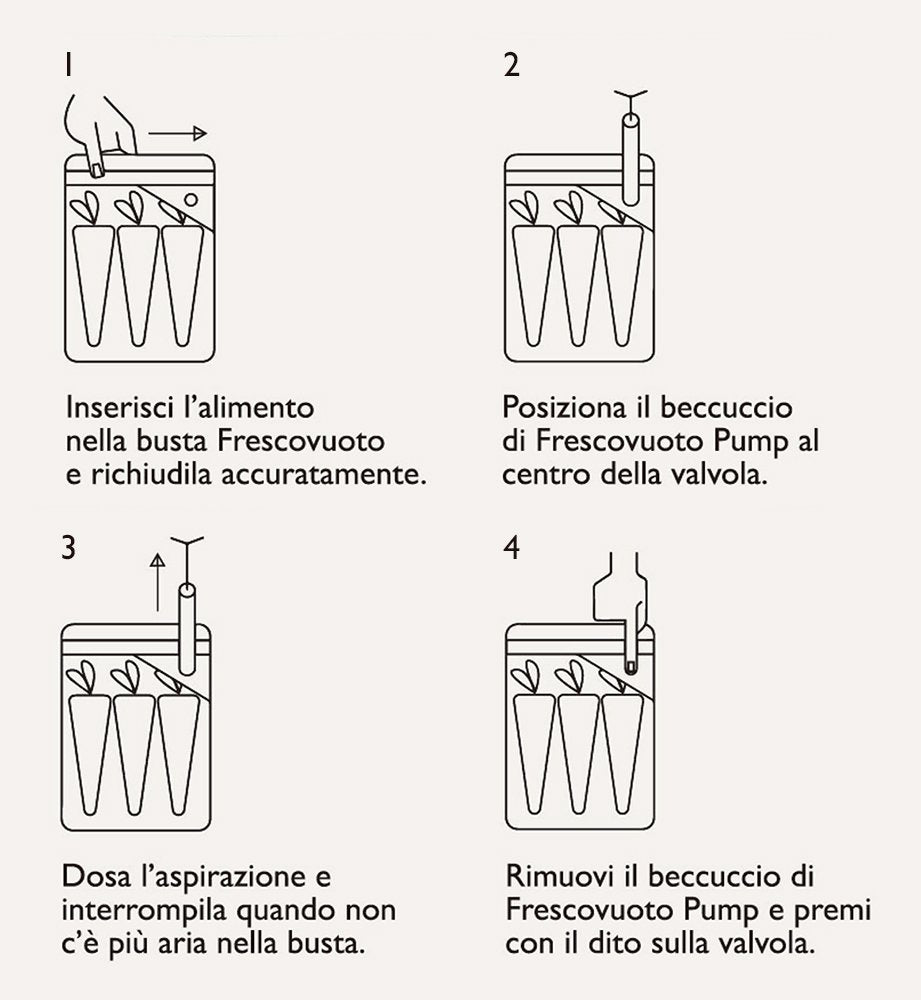 1

Inserisci l'alimento nella busta Frescovuoto e richiudila accuratamente.

2

Posiziona il beccuccio di Frescovuoto Pump al centro della valvola.

3

Dosa l'aspirazione e interrompila quando non c'è più aria nella busta.

4

Rimuovi il beccuccio di Frescovuoto Pump e premi con il dito sulla valvola.